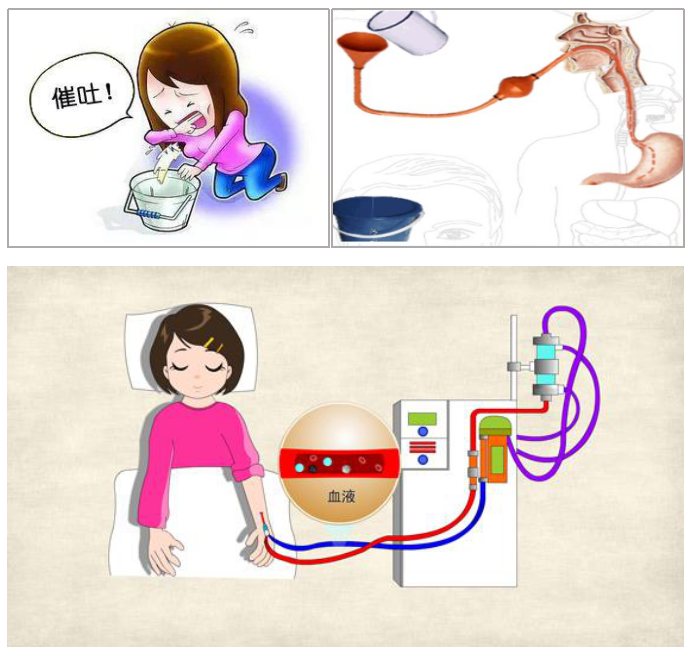 催吐！

血液